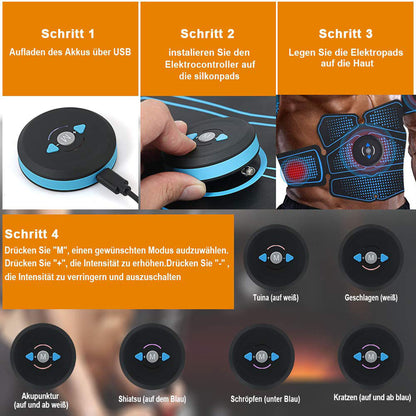 Schritt 1
Aufladen des Akkus über USB

Schritt 2
instalieren Sie den Elektrocontroller auf die silkonpads

Schritt 3
Legen Sie die Elektropads auf die Haut

Schritt 4
Drücken Sie "M", einen gewünschten Modus audzuwählen. Drücken Sie "+", die Intensität zu erhöhen.Drücken Sie "-" , die Intensität zu verringern und auszuschalten

M
Tuina (auf weiß)

M
Geschlagen (weiß)

M
Akupunktur (auf und ab weiß)

M
Shiatsu (auf dem Blau)

M
Schröpfen (unter Blau)

M
Kratzen (auf und ab blau)